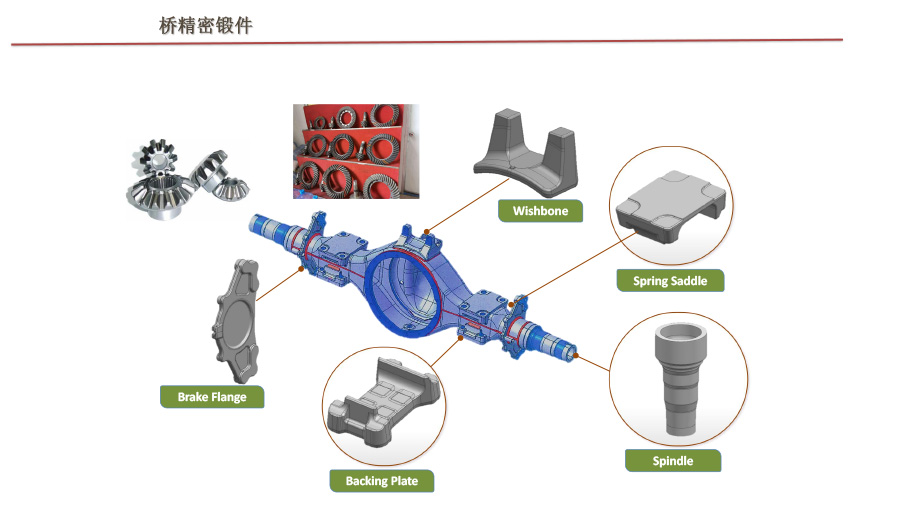 桥精密锻件

Wishbone

Spring Saddle

Brake Flange

Spindle

Backing Plate